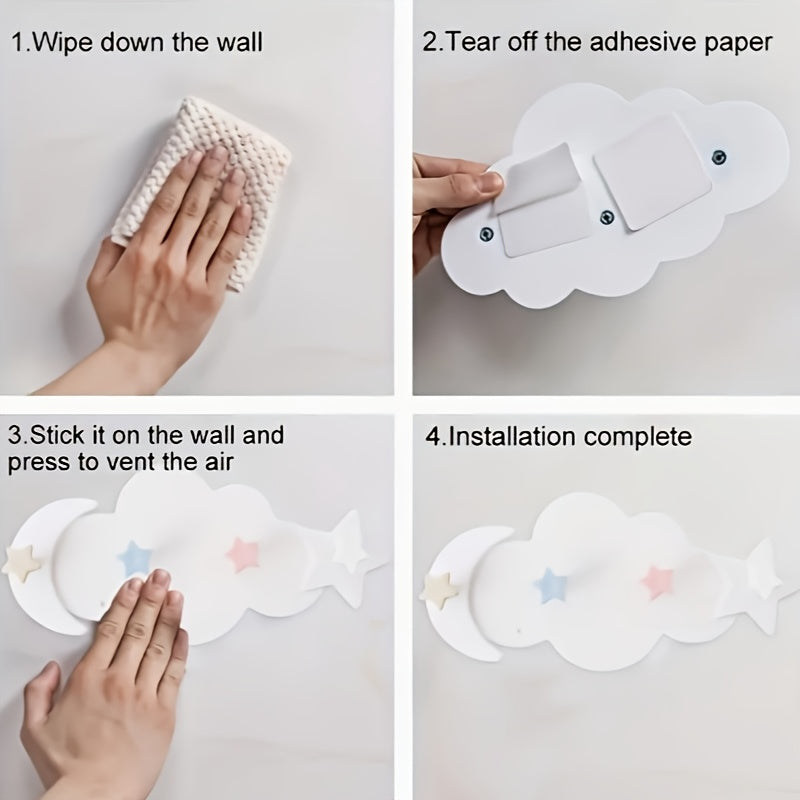 1.Wipe down the wall

2.Tear off the adhesive paper

3.Stick it on the wall and press to vent the air

4.Installation complete